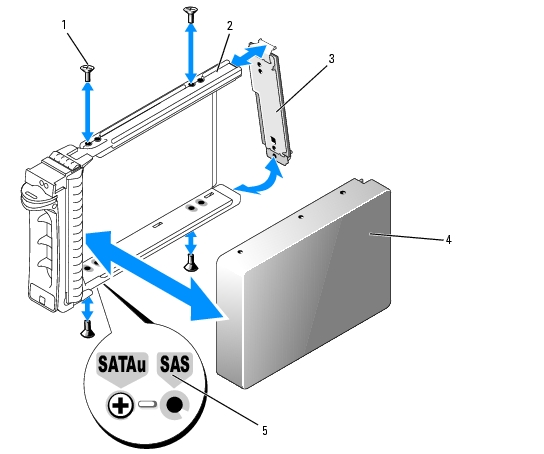 1
2
3
4
SATAu
SAS
5