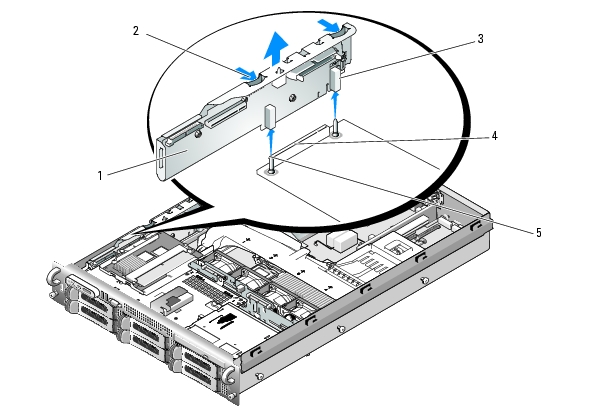 2
3
4
1
5