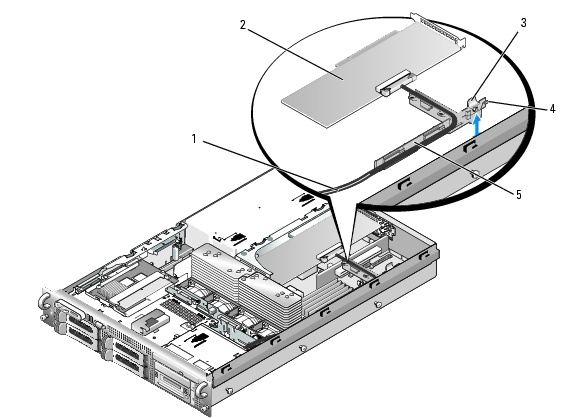 2
3
4
1
5