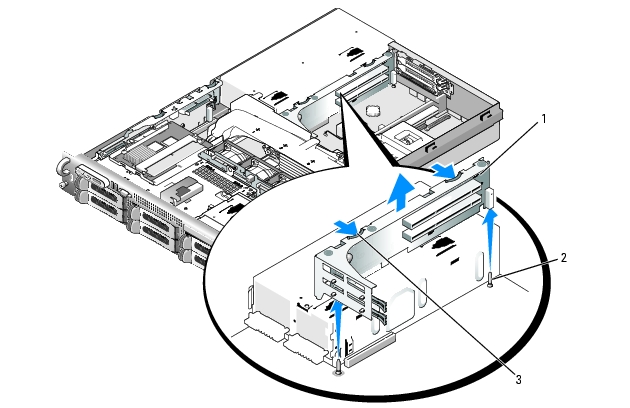 1
2
3