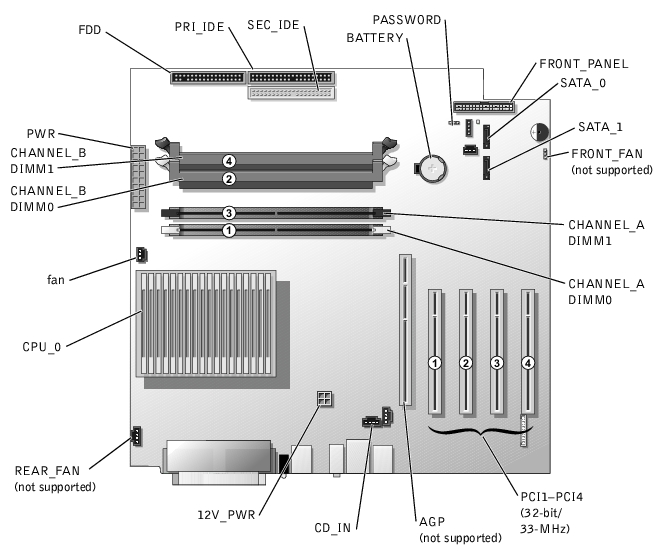 FDD
PRI_IDE
SEC_IDE
PASSWORD
BATTERY
FRONT_PANEL
SATA_0
SATA_1
FRONT_FAN
(not supported)
PWR
CHANNEL_B
DIMM1
CHANNEL_B
DIMM0
4
2
3
1
CHANNEL_A
DIMM1
CHANNEL_A
DIMM0
fan
CPU_0
1
2
3
4
REAR_FAN
(not supported)
12V_PWR
CD_IN
AGP
(not supported)
PCI1–PCI4
(32-bit/
33-MHz)