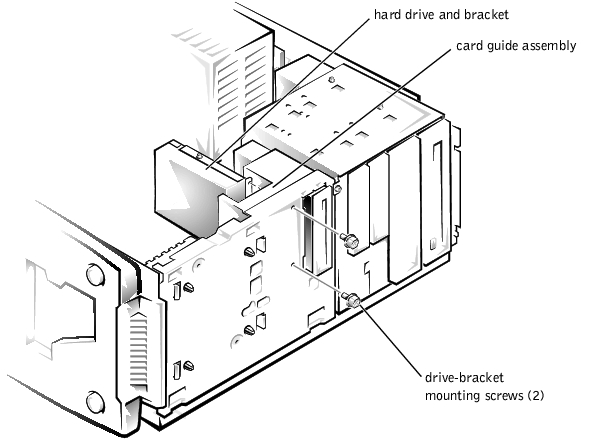 hard drive and bracket

card guide assembly

drive-bracket mounting screws (2)