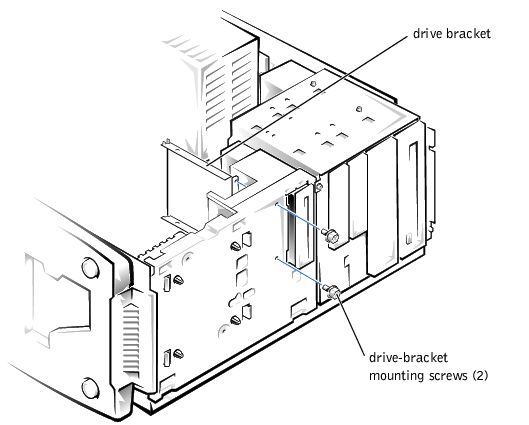 drive bracket

drive-bracket mounting screws (2)