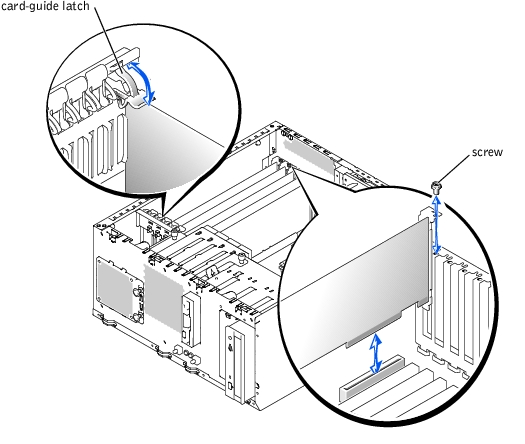 card-guide latch

screw