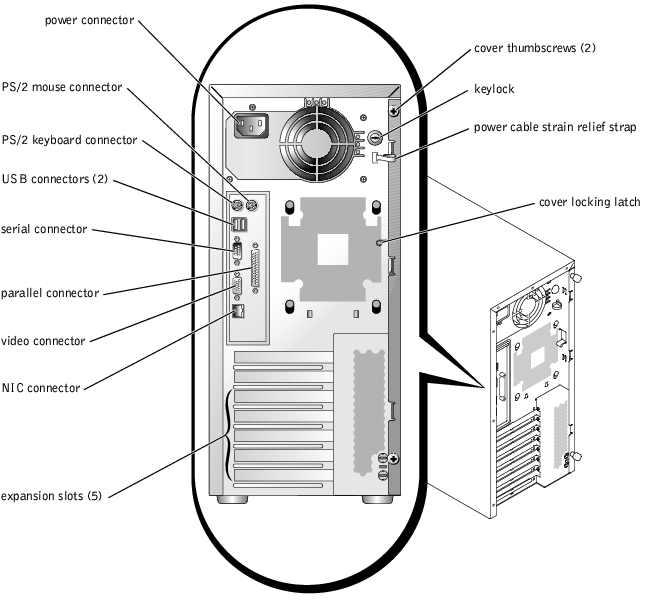 power connector

PS/2 mouse connector

PS/2 keyboard connector

USB connectors (2)

serial connector

parallel connector

video connector

NIC connector

expansion slots (5)

cover thumbscrews (2)

keylock

power cable strain relief strap

cover locking latch