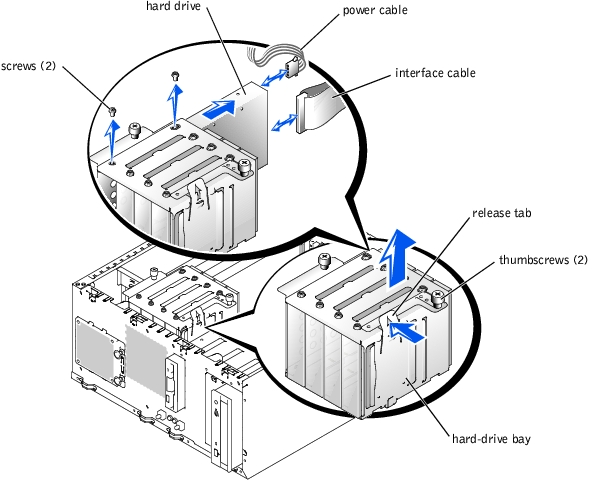 hard drive
power cable
screws (2)
interface cable
release tab
thumbscrews (2)
hard-drive bay