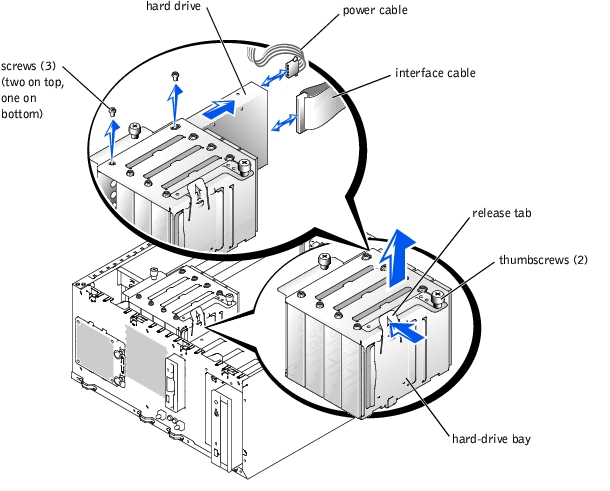 hard drive

power cable

screws (3) (two on top, one on bottom)

interface cable

release tab

thumbscrews (2)

hard-drive bay