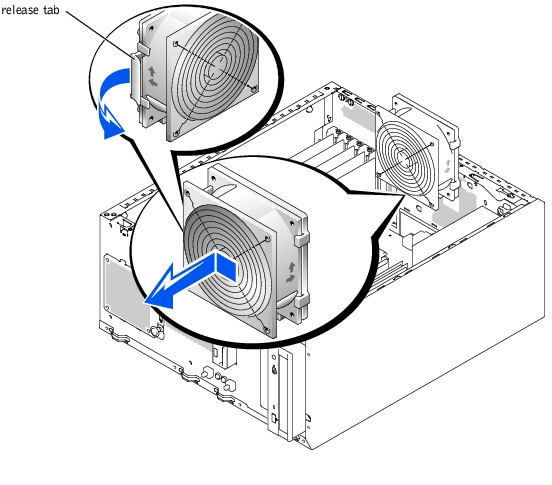 release tab