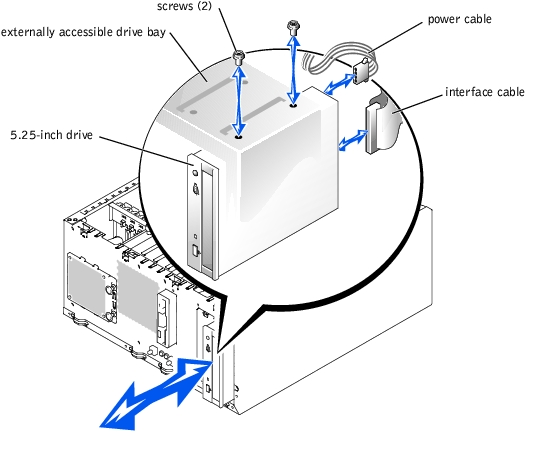 screws (2)

externally accessible drive bay

power cable

interface cable

5.25-inch drive