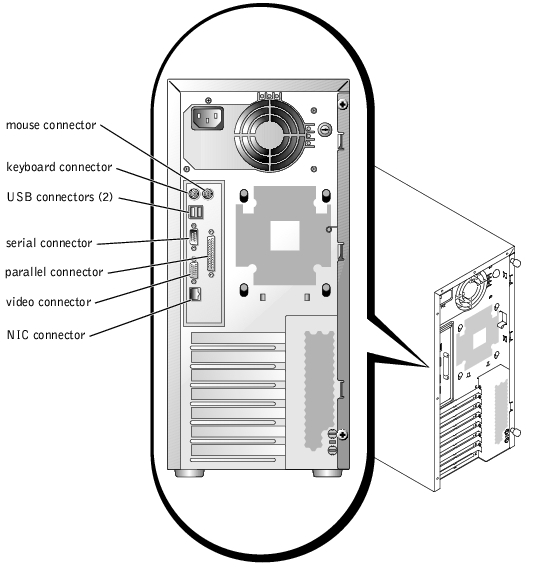 mouse connector

keyboard connector

USB connectors (2)

serial connector

parallel connector

video connector

NIC connector