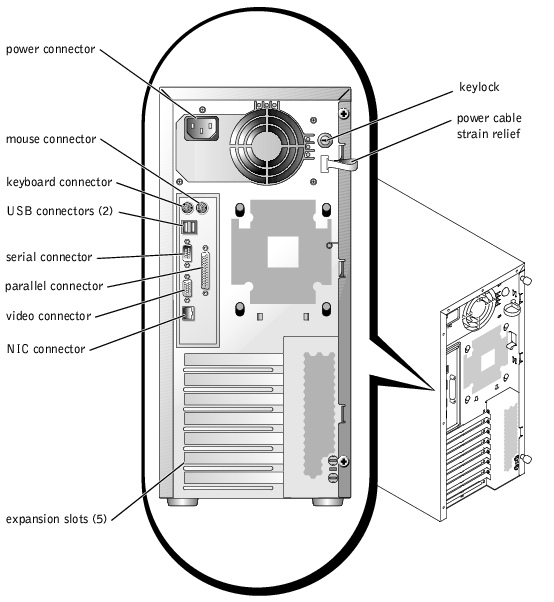 power connector

mouse connector

keyboard connector

USB connectors (2)

serial connector

parallel connector

video connector

NIC connector

expansion slots (5)

keylock

power cable strain relief