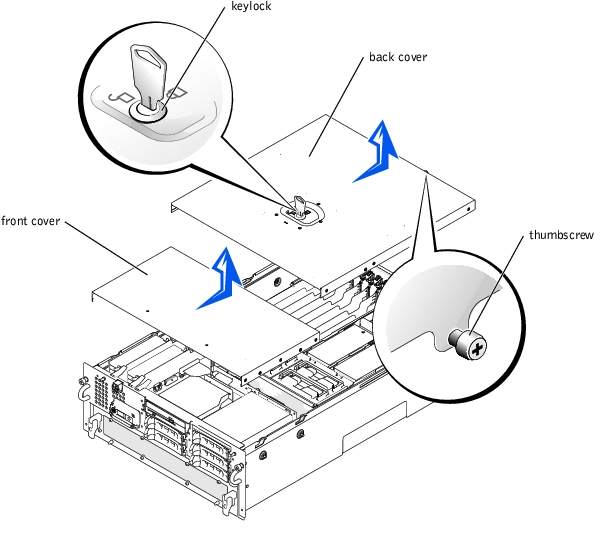 keylock

back cover

front cover

thumbscrew