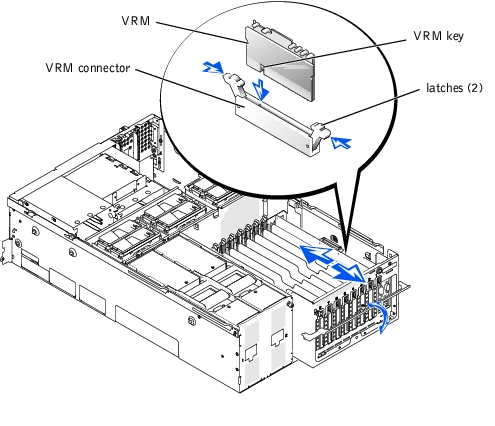 VRM

VRM key

VRM connector

latches (2)