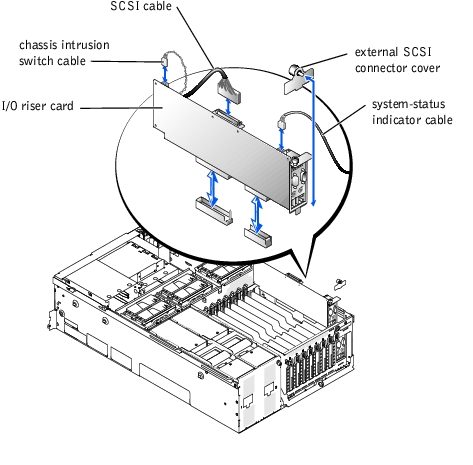 SCSI cable

chassis intrusion switch cable

external SCSI connector cover

I/O riser card

system-status indicator cable