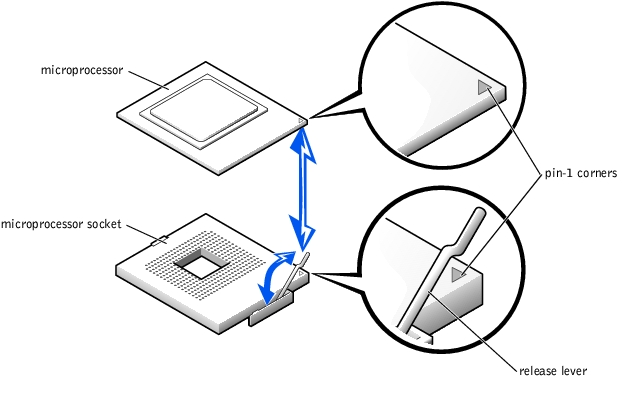 microprocessor

pin-1 corners

microprocessor socket

release lever