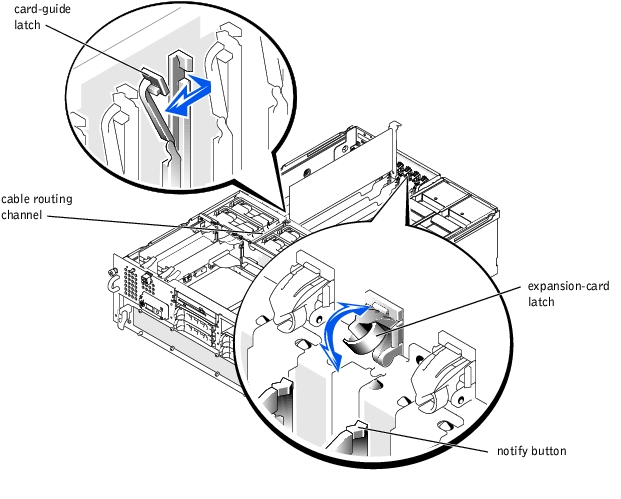 card-guide latch

cable routing channel

expansion-card latch

notify button