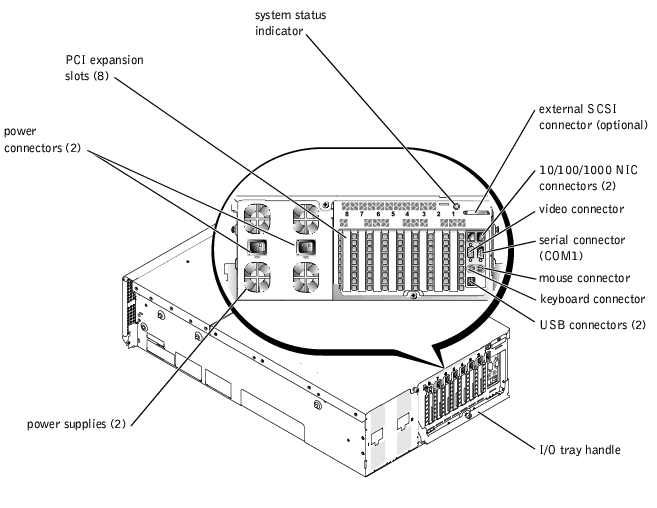 system status indicator

PCI expansion slots (8)

power connectors (2)

external SCSI connector (optional)

10/100/1000 NIC connectors (2)

video connector

serial connector (COM1)

mouse connector

keyboard connector

USB connectors (2)

8 7 6 5 4 3 2 1

power supplies (2)

I/O tray handle