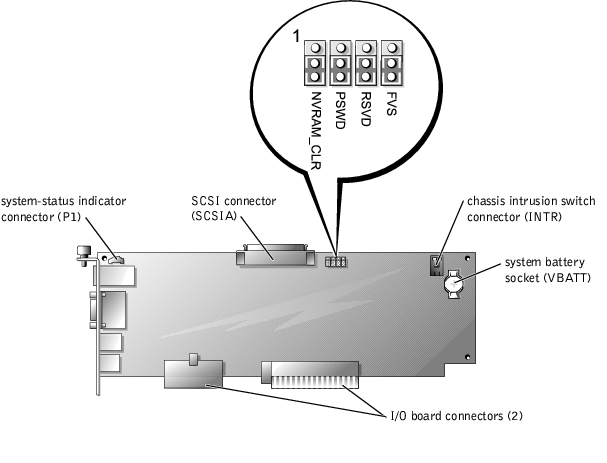 1
NVRAM_CLR
PSWD
RSVD
FVS

system-status indicator connector (P1)

SCSI connector (SCSIA)

chassis intrusion switch connector (INTR)

system battery socket (VBATT)

I/O board connectors (2)