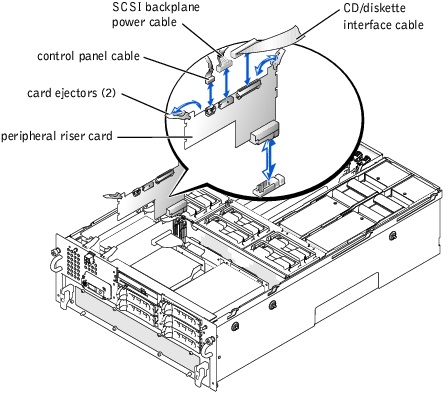 SCSI backplane power cable

CD/diskette interface cable

control panel cable

card ejectors (2)

peripheral riser card