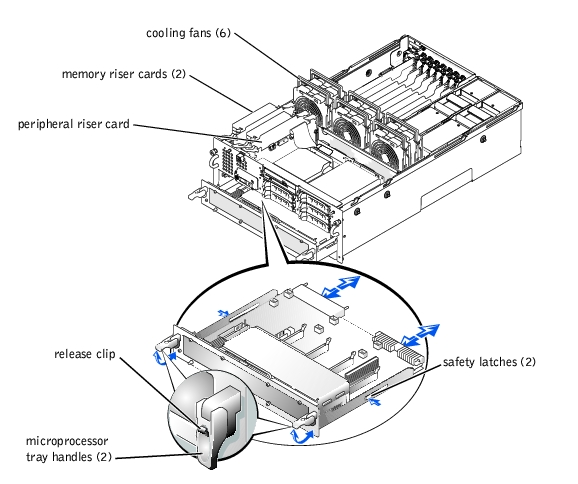 cooling fans (6)

memory riser cards (2)

peripheral riser card

release clip

safety latches (2)

microprocessor tray handles (2)