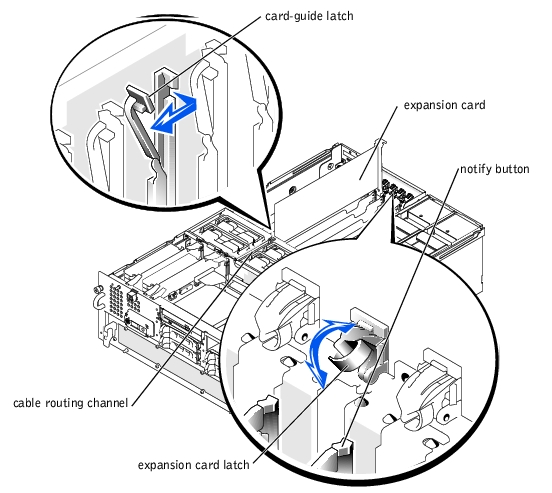 card-guide latch

expansion card

notify button

cable routing channel

expansion card latch