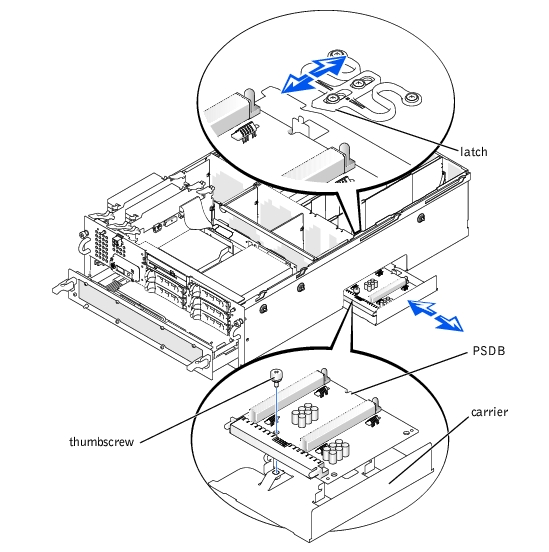 latch

PSDB

carrier

thumbscrew