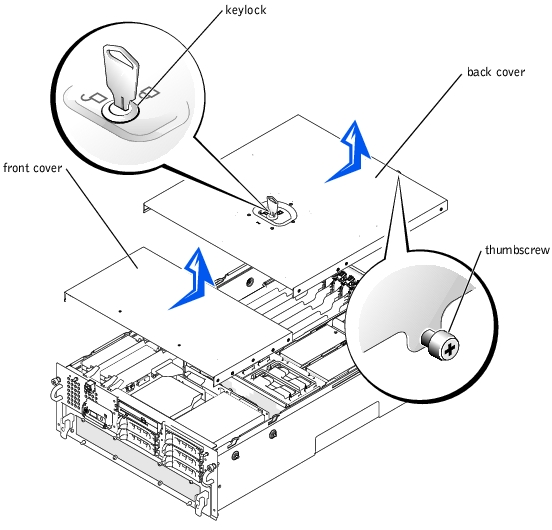 keylock

back cover

front cover

thumbscrew