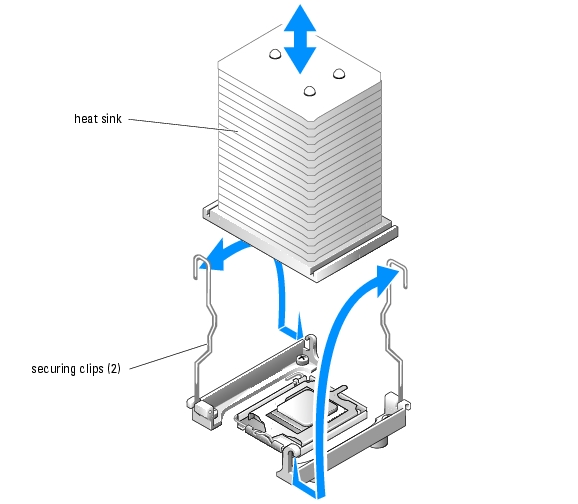 heat sink

securing clips (2)