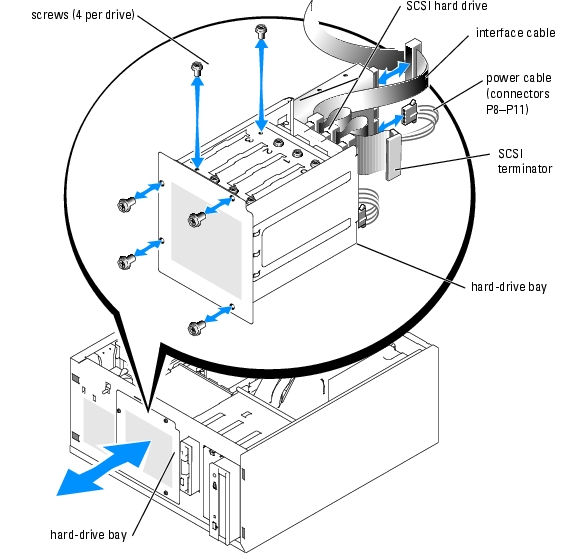 screws (4 per drive)

SCSI hard drive

interface cable

power cable (connectors P8–P11)

SCSI terminator

hard-drive bay

hard-drive bay