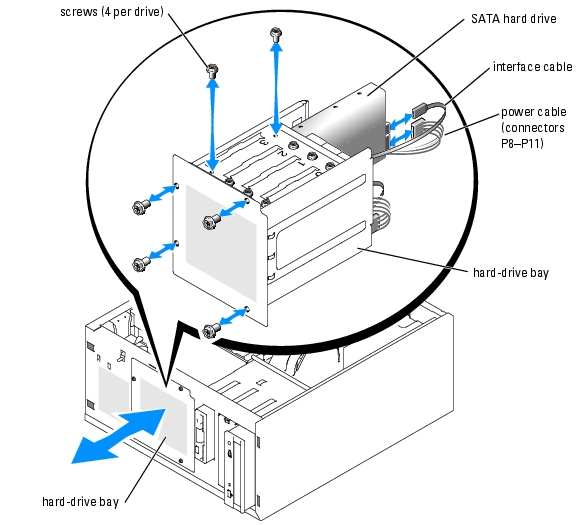 screws (4 per drive)

SATA hard drive

interface cable

power cable (connectors P8–P11)

3 2 1 0

hard-drive bay

hard-drive bay