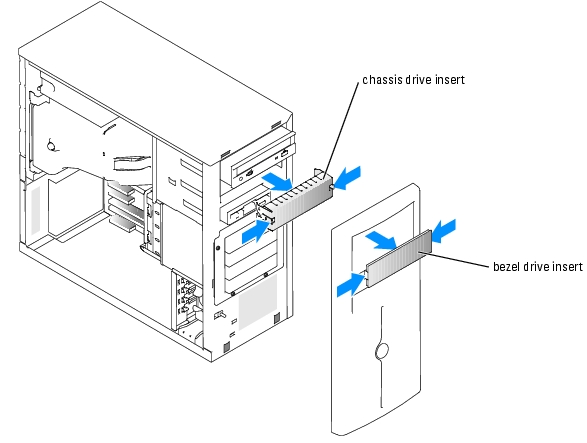 chassis drive insert

bezel drive insert