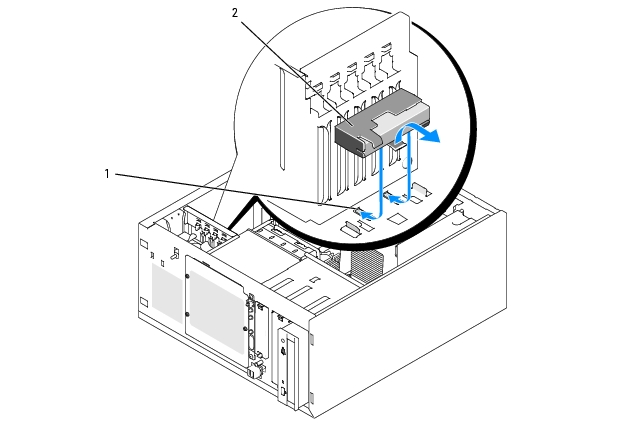 2

1