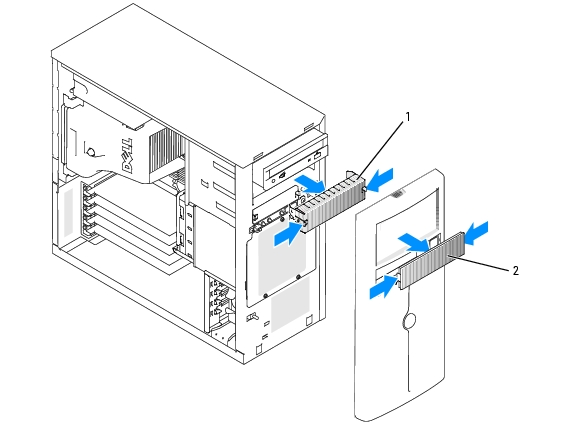 DELL
1
2