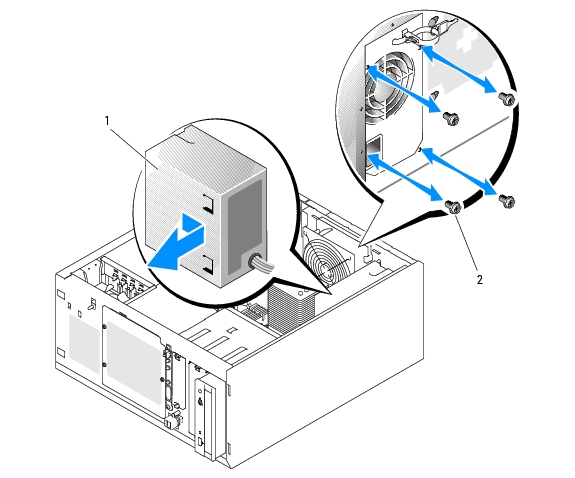 1

2