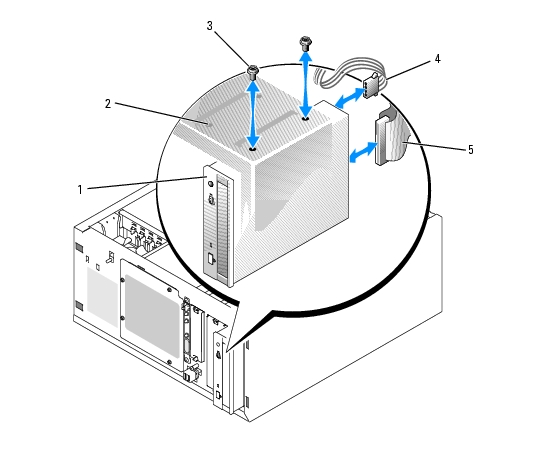 3
4
2
5
1