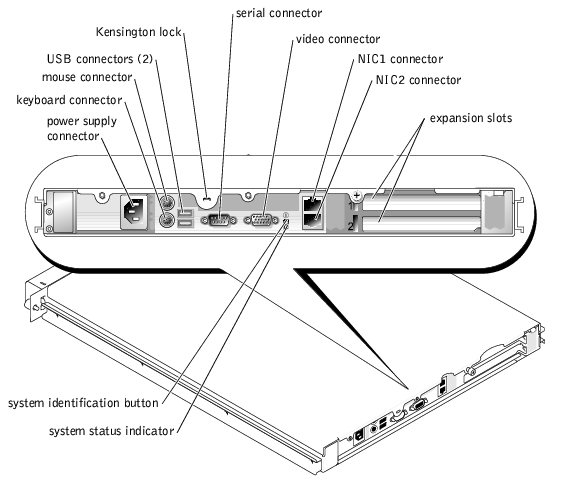 serial connector

Kensington lock

video connector

USB connectors (2)

NIC1 connector

mouse connector

NIC2 connector

keyboard connector

power supply connector

expansion slots

1

2

system identification button

system status indicator