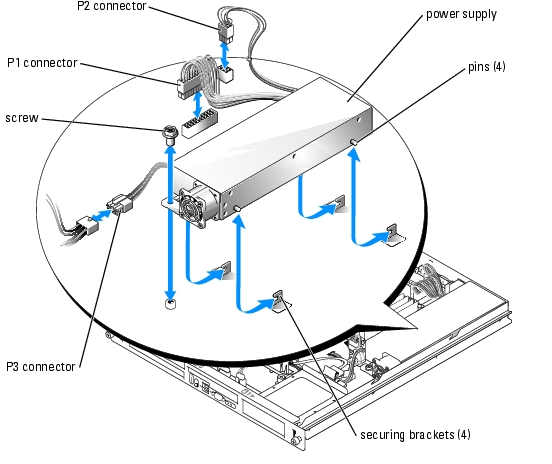 P2 connector

power supply

P1 connector

pins (4)

screw

P3 connector

securing brackets (4)