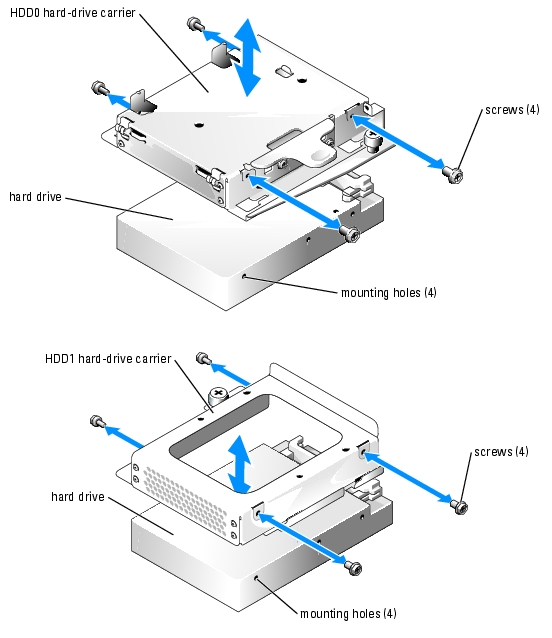 HDD0 hard-drive carrier

screws (4)

hard drive

mounting holes (4)

HDD1 hard-drive carrier

screws (4)

hard drive

mounting holes (4)