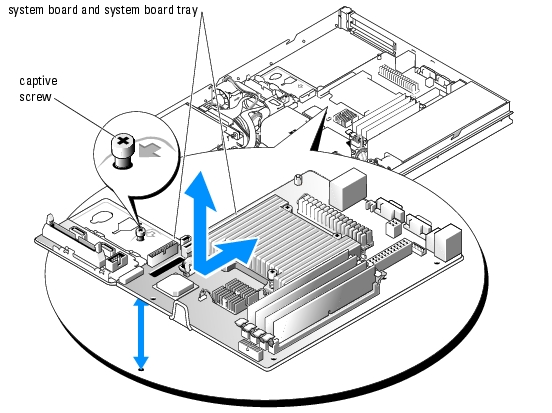 system board and system board tray

captive screw