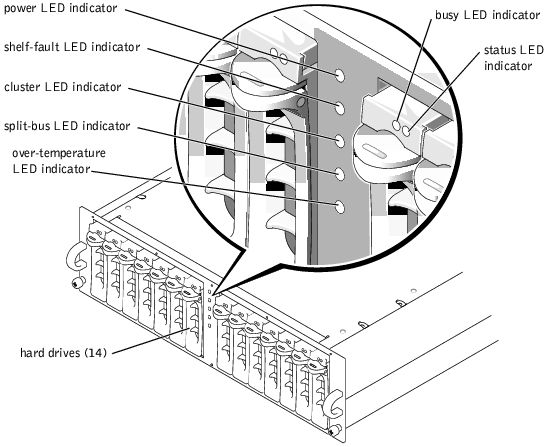 power LED indicator

shelf-fault LED indicator

cluster LED indicator

split-bus LED indicator

over-temperature LED indicator

busy LED indicator

status LED indicator

hard drives (14)