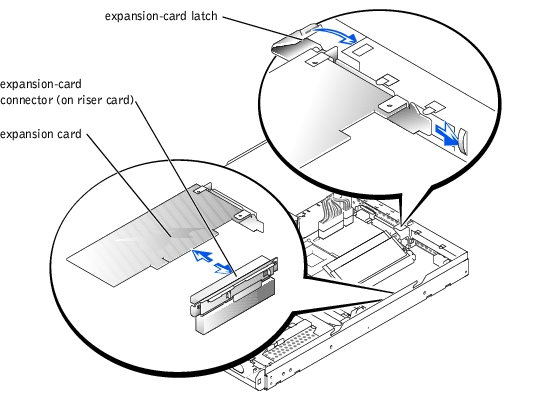 expansion-card latch

expansion-card connector (on riser card)

expansion card