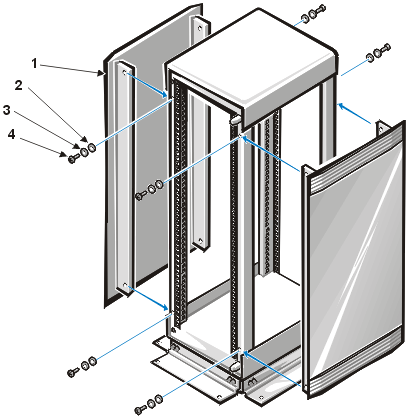 1
2
3
4