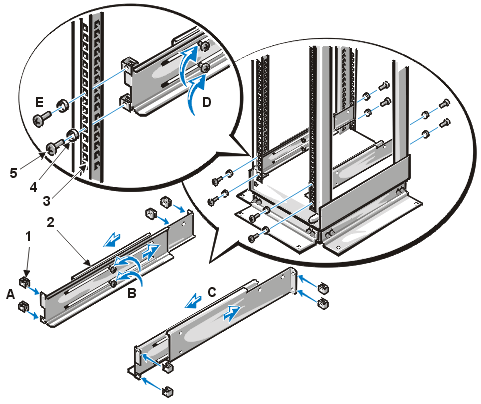 E
D
5
4
3
2
1
A
B
C