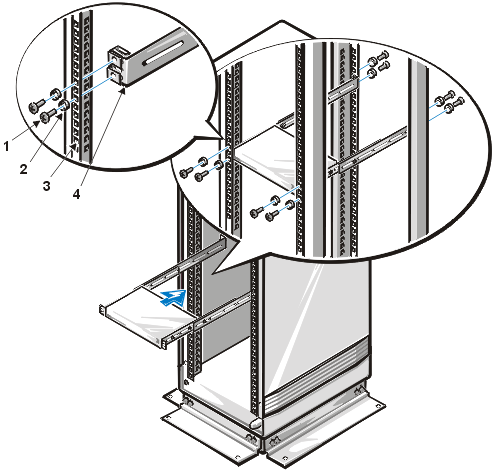 1
2
3
4