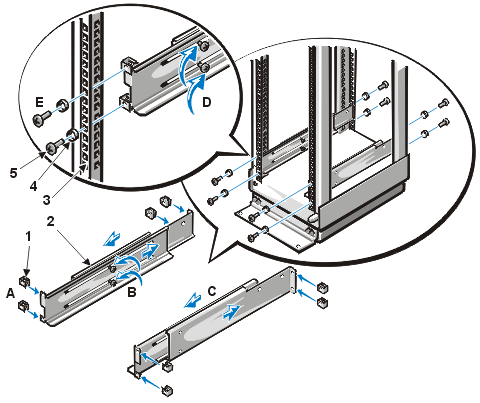 E
D
5
4
3
2
1
A
B
C